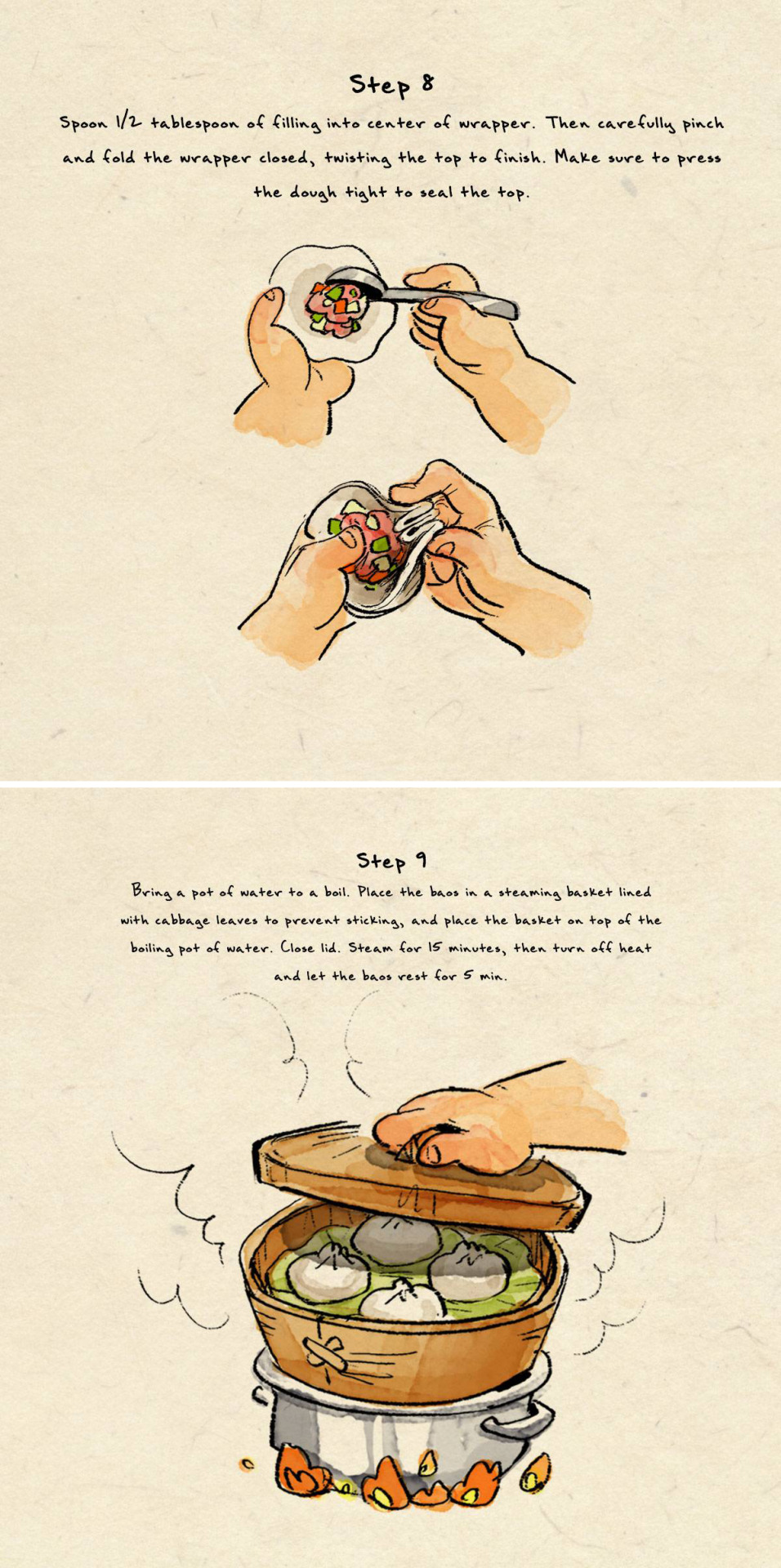 Step 8

Spoon 1/2 tablespoon of filling into center of wrapper. Then carefully pinch and fold the wrapper closed, twisting the top to finish. Make sure to press the dough tight to seal the top.

Step 9

Bring a pot of water to a boil. Place the baos in a steaming basket lined with cabbage leaves to prevent sticking, and place the basket on top of the boiling pot of water. Close lid. Steam for 15 minutes, then turn off heat and let the baos rest for 5 min.