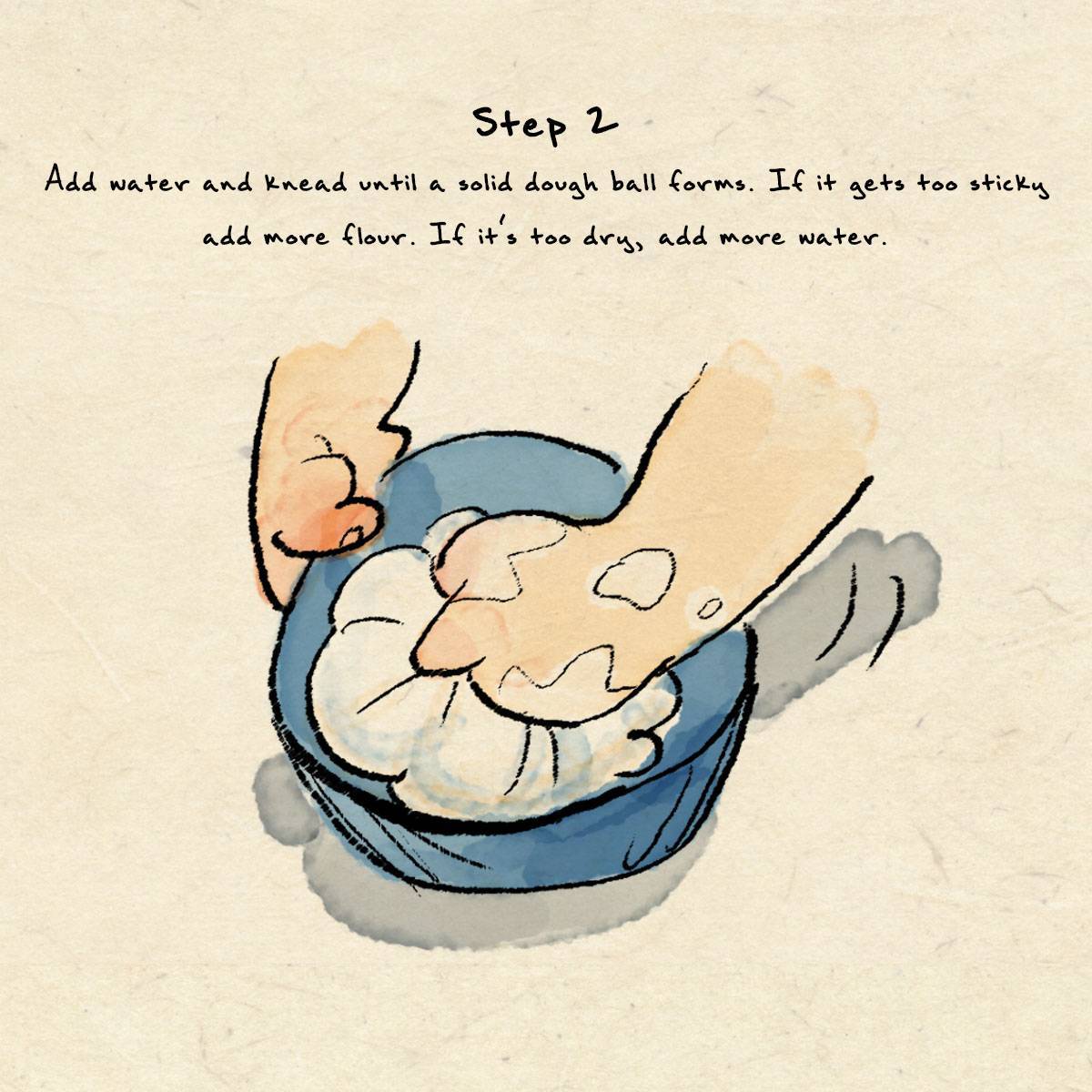 Step 2

Add water and knead until a solid dough ball forms. If it gets too sticky add more flour. If it's too dry, add more water.